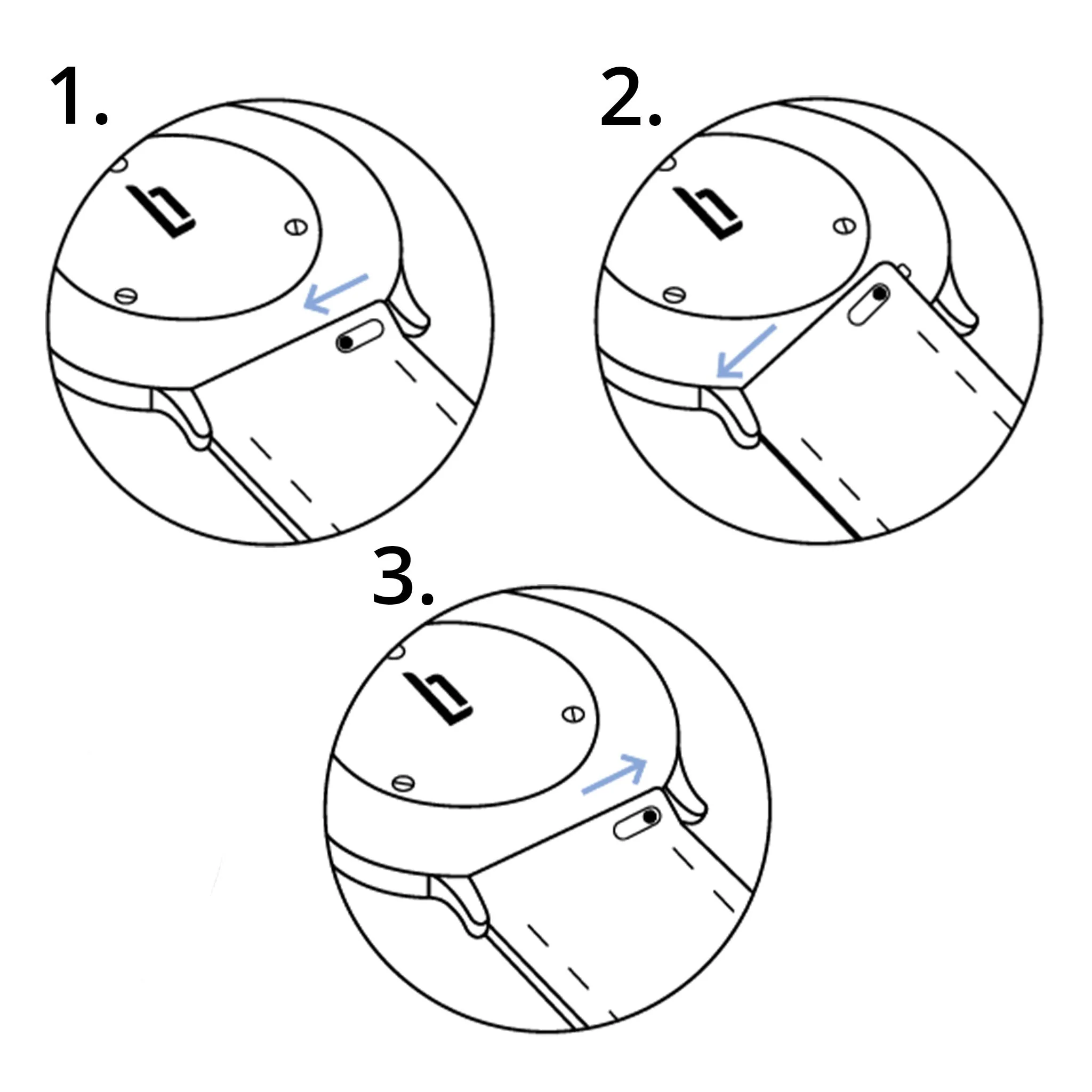 1.

2.

3.